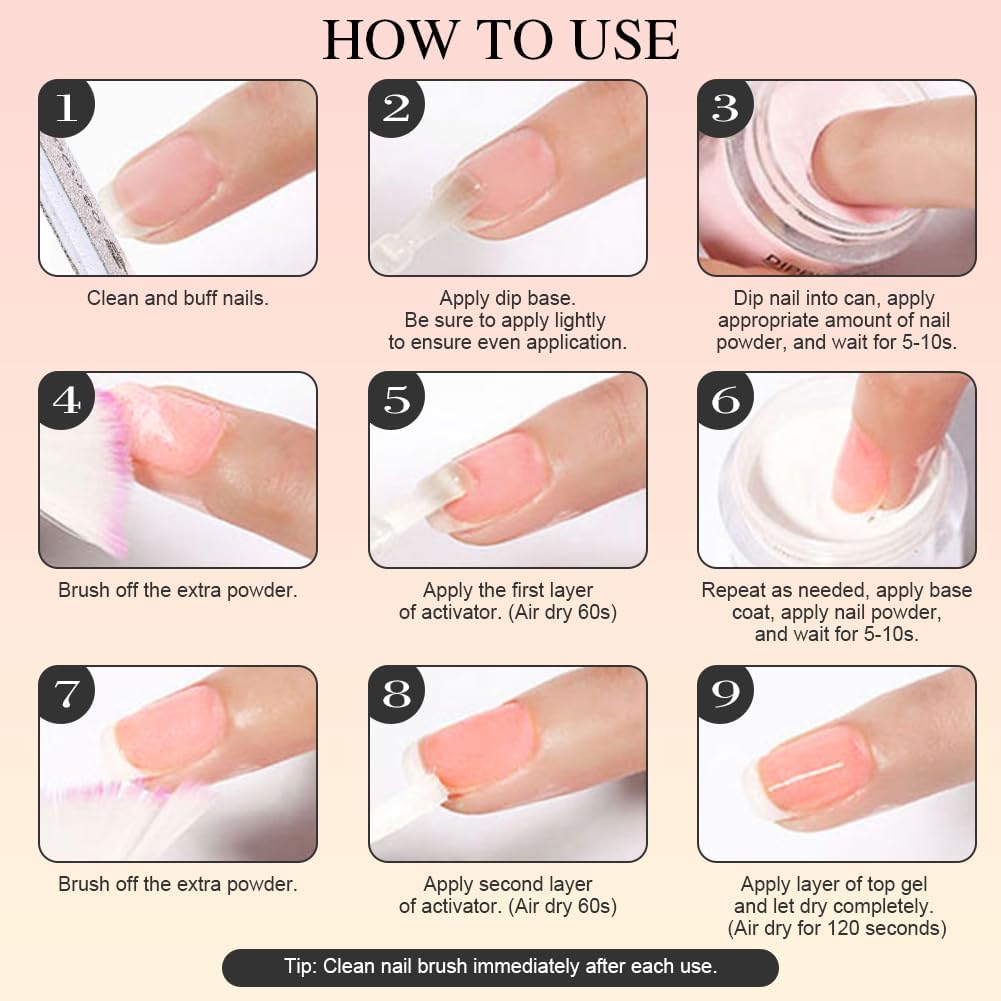 HOW TO USE

1
Clean and buff nails.

2
Apply dip base. Be sure to apply lightly to ensure even application.

3
Dip nail into can, apply appropriate amount of nail powder, and wait for 5-10s.

4
Brush off the extra powder.

5
Apply the first layer of activator. (Air dry 60s)

6
Repeat as needed, apply base coat, apply nail powder, and wait for 5-10s.

7
Brush off the extra powder.

8
Apply second layer of activator. (Air dry 60s)

9
Apply layer of top gel and let dry completely. (Air dry for 120 seconds)

Tip: Clean nail brush immediately after each use.