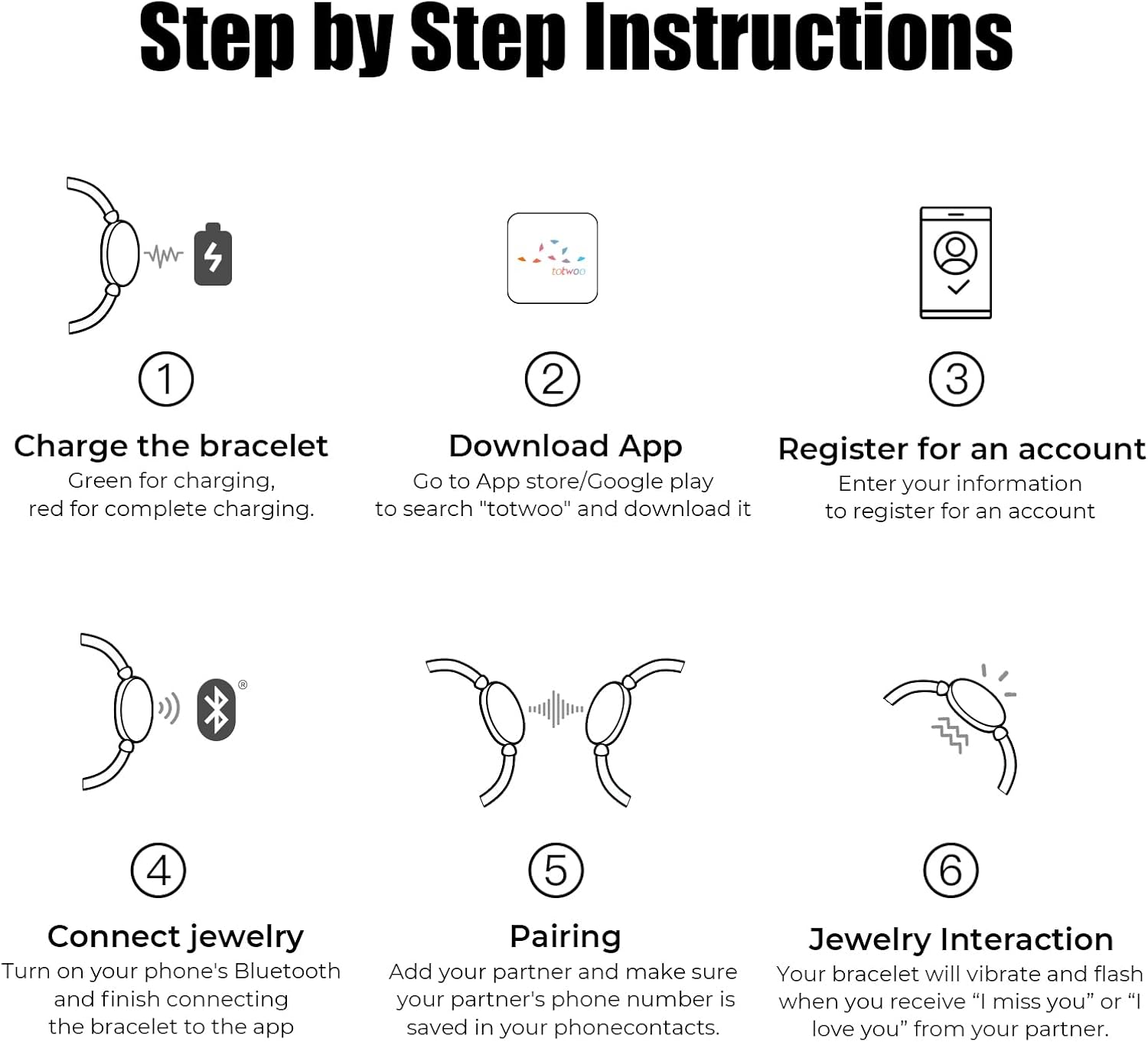 Step by Step Instructions

totwoo

1

Charge the bracelet
Green for charging, red for complete charging.

2

Download App
Go to App store/Google play to search "totwoo" and download it

3

Register for an account
Enter your information to register for an account

®

4

Connect jewelry
Turn on your phone's Bluetooth and finish connecting the bracelet to the app

5

Pairing
Add your partner and make sure your partner's phone number is saved in your phonecontacts.

6

Jewelry Interaction
Your bracelet will vibrate and flash when you receive “I miss you” or “I love you” from your partner.