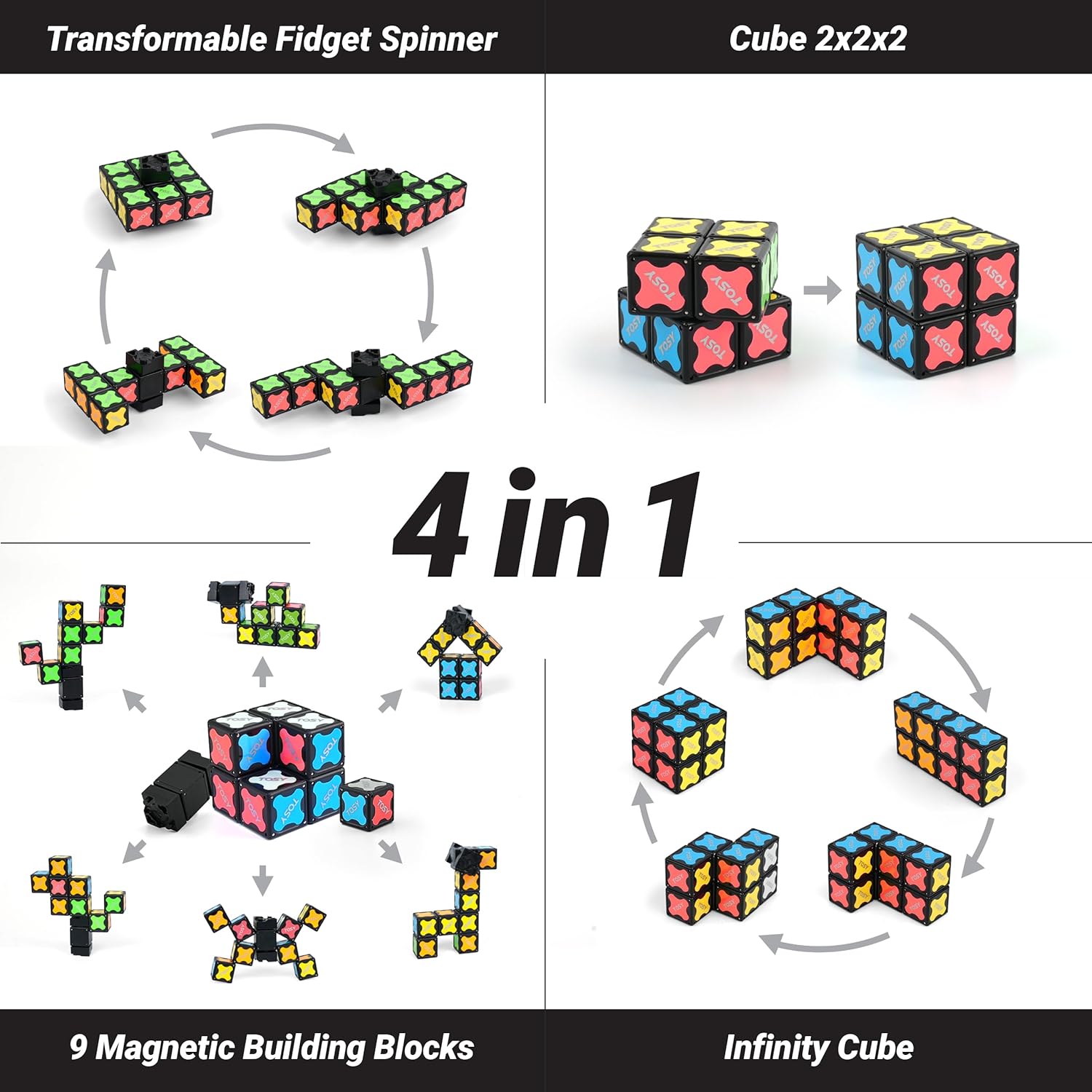 Transformable Fidget Spinner

Cube 2x2x2

TOSY

4 in 1

9 Magnetic Building Blocks

Infinity Cube